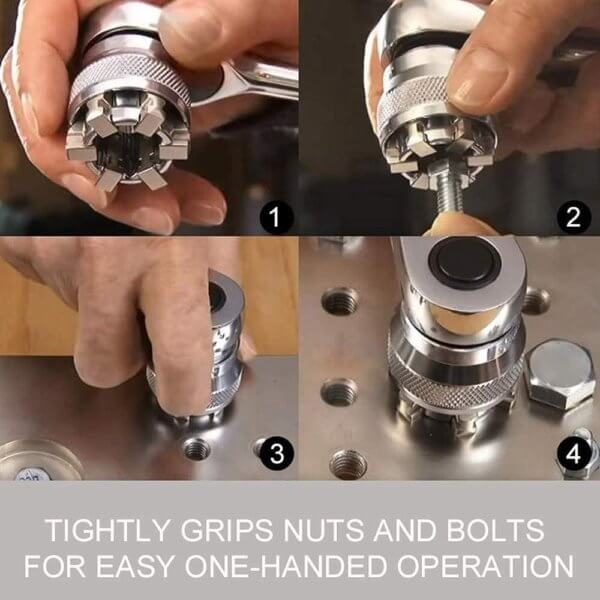 1

2

3

4

TIGHTLY GRIPS NUTS AND BOLTS FOR EASY ONE-HANDED OPERATION