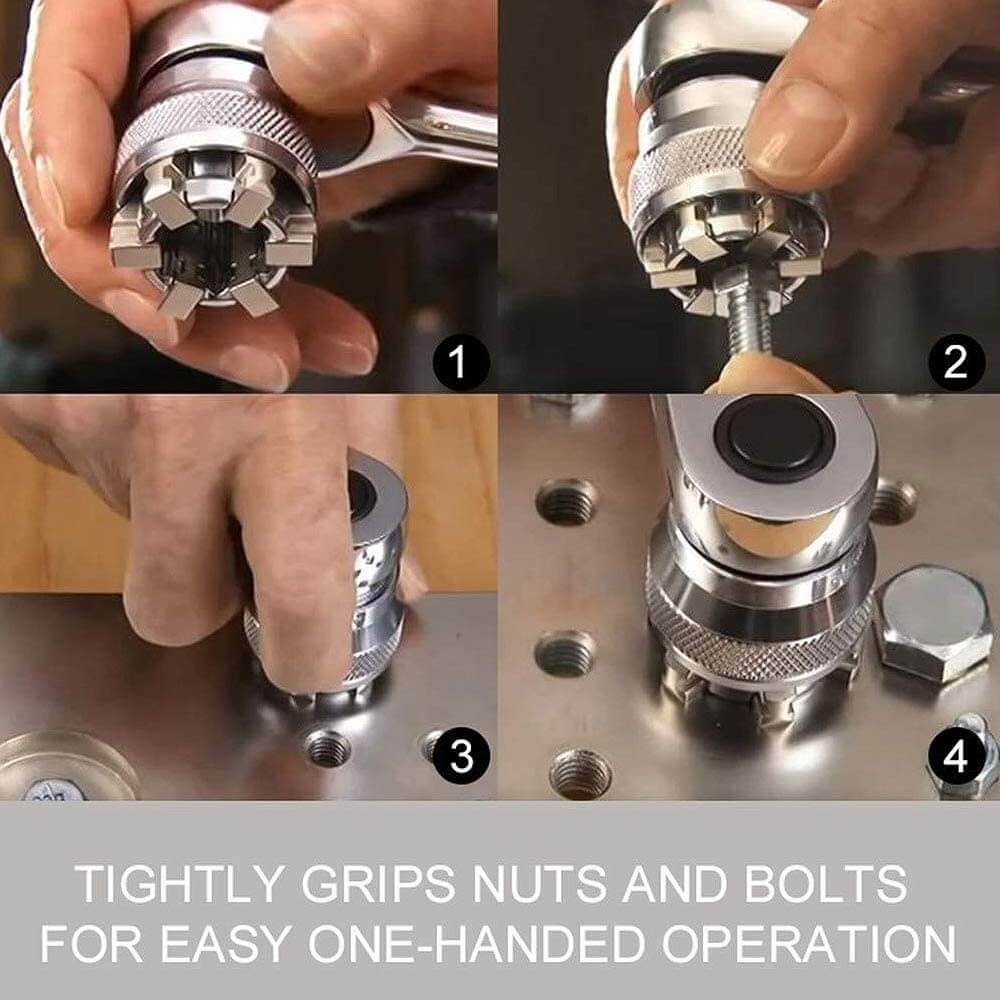 1

2

3

4

TIGHTLY GRIPS NUTS AND BOLTS FOR EASY ONE-HANDED OPERATION